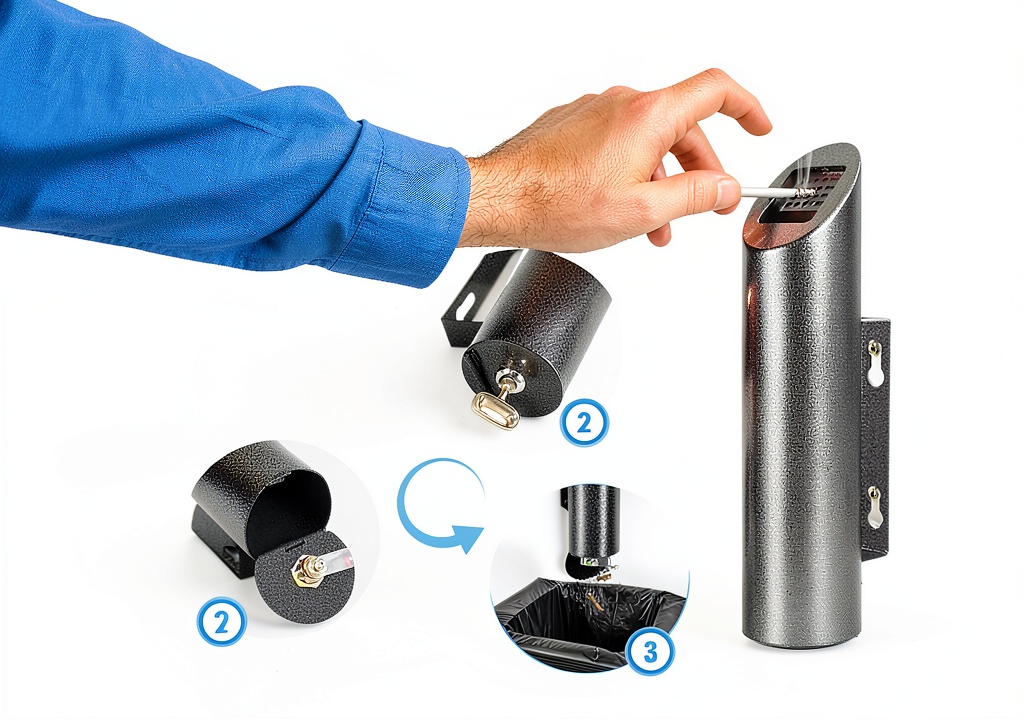 2

2

3